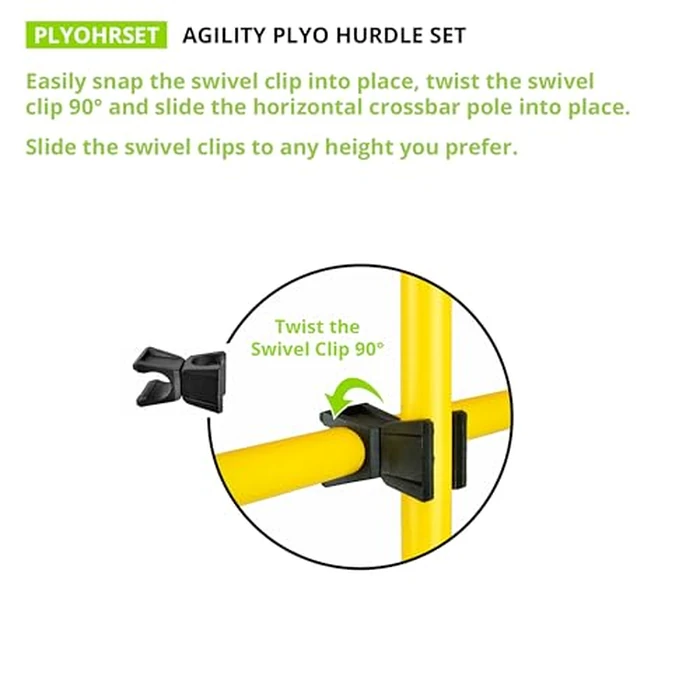 PLYOHRSET AGILITY PLYO HURDLE SET

Easily snap the swivel clip into place, twist the swivel clip 90° and slide the horizontal crossbar pole into place.

Slide the swivel clips to any height you prefer.

Twist the Swivel Clip 90°