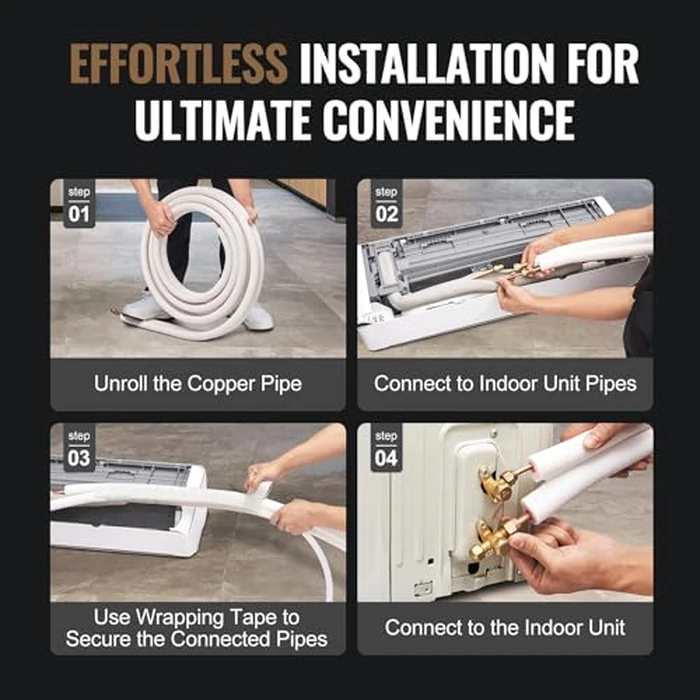 EFFORTLESS INSTALLATION FOR ULTIMATE CONVENIENCE

step
01

Unroll the Copper Pipe

step
02

Connect to Indoor Unit Pipes

step
03

Use Wrapping Tape to Secure the Connected Pipes

step
04

Connect to the Indoor Unit