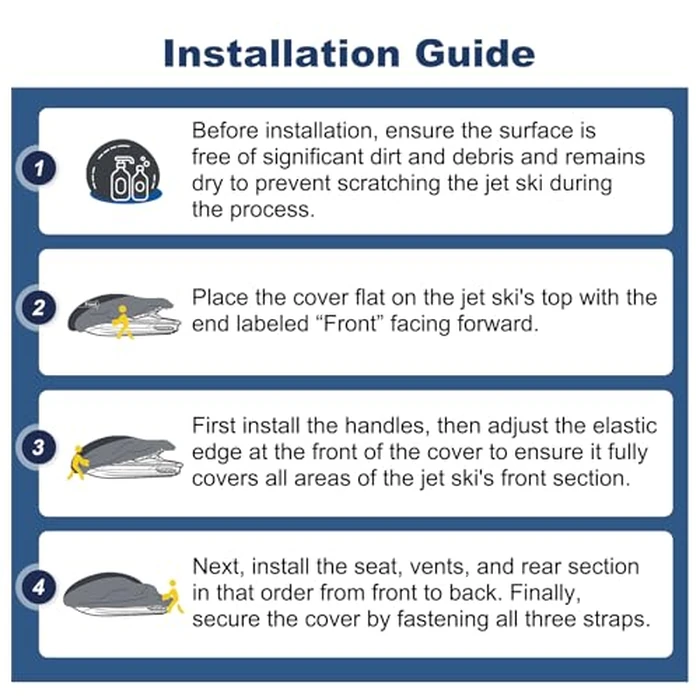 Installation Guide

1

Before installation, ensure the surface is free of significant dirt and debris and remains dry to prevent scratching the jet ski during the process.

2

Place the cover flat on the jet ski's top with the end labeled “Front” facing forward.

3

First install the handles, then adjust the elastic edge at the front of the cover to ensure it fully covers all areas of the jet ski's front section.

4

Next, install the seat, vents, and rear section in that order from front to back. Finally, secure the cover by fastening all three straps.