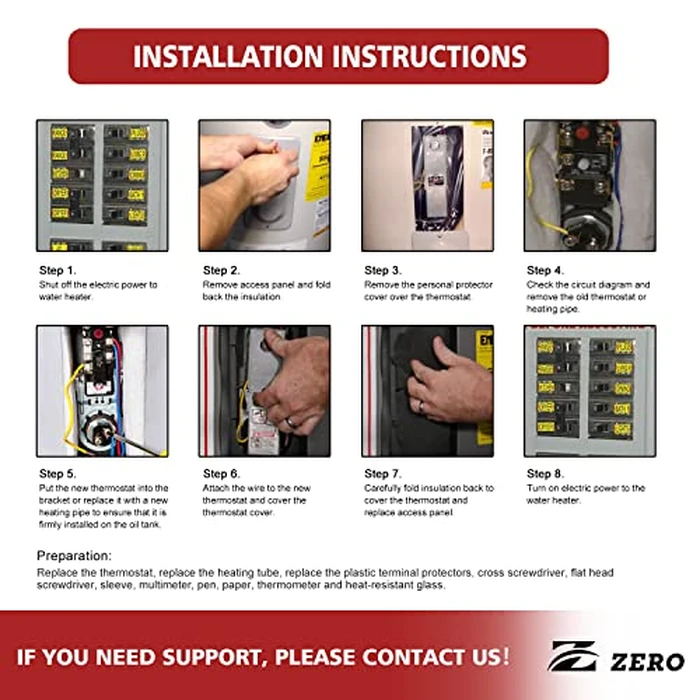 INSTALLATION INSTRUCTIONS

Step 1.
Shut off the electric power to water heater.

Step 2.
Remove access panel and fold back the insulation

Step 3.
Remove the personal protector cover over the thermostat.

Step 4.
Check the circuit diagram and remove the old thermostat or heating pipe.

Step 5.
Put the new thermostat into the bracket or replace it with a new heating pipe to ensure that it is firmly installed on the oil tank.

Step 6.
Attach the wire to the new thermostat and cover the thermostat cover.

Step 7.
Carefully fold insulation back to cover the thermostat and replace access panel

Step 8.
Turn on electric power to the water heater.

Preparation:
Replace the thermostat, replace the heating tube, replace the plastic terminal protectors, cross screwdriver, flat head screwdriver, sleeve, multimeter, pen, paper, thermometer and heat-resistant glass.

IF YOU NEED SUPPORT, PLEASE CONTACT US!

ZERO