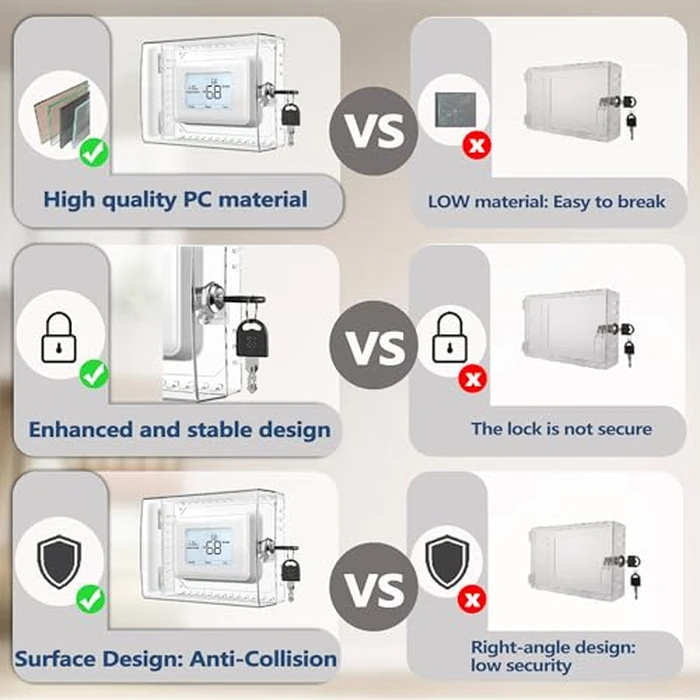 68

High quality PC material

VS

LOW material: Easy to break

Enhanced and stable design

VS

The lock is not secure

68

Surface Design: Anti-Collision

VS

Right-angle design: low security