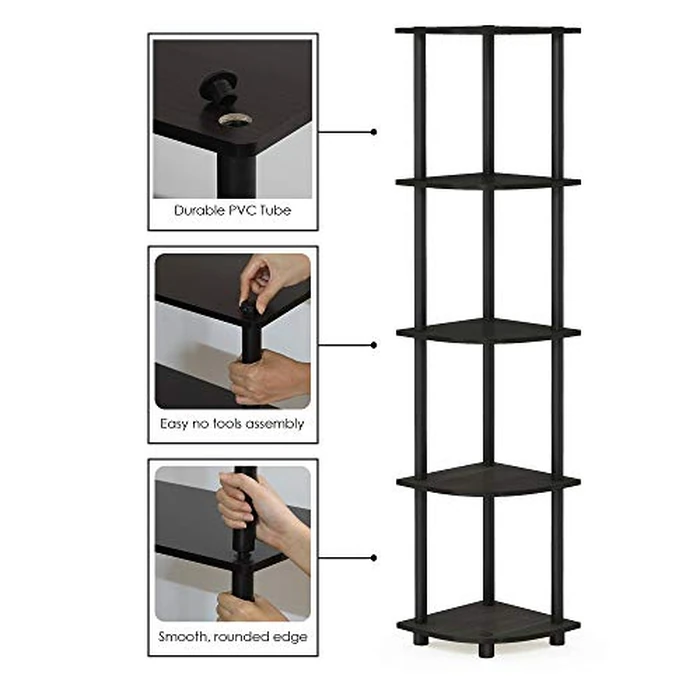 Durable PVC Tube

Easy no tools assembly

Smooth, rounded edge