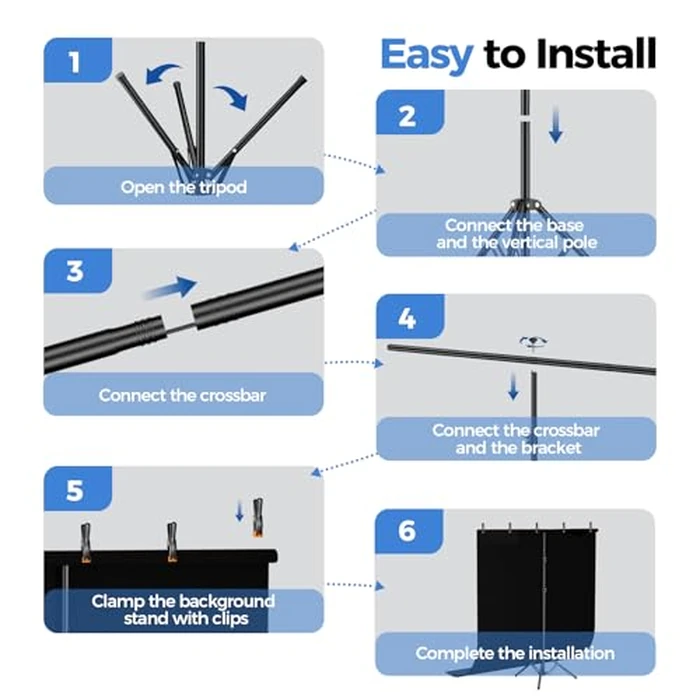 Easy to Install

1
Open the tripod

2
Connect the base and the vertical pole

3
Connect the crossbar

4
Connect the crossbar and the bracket

5
Clamp the background stand with clips

6
Complete the installation