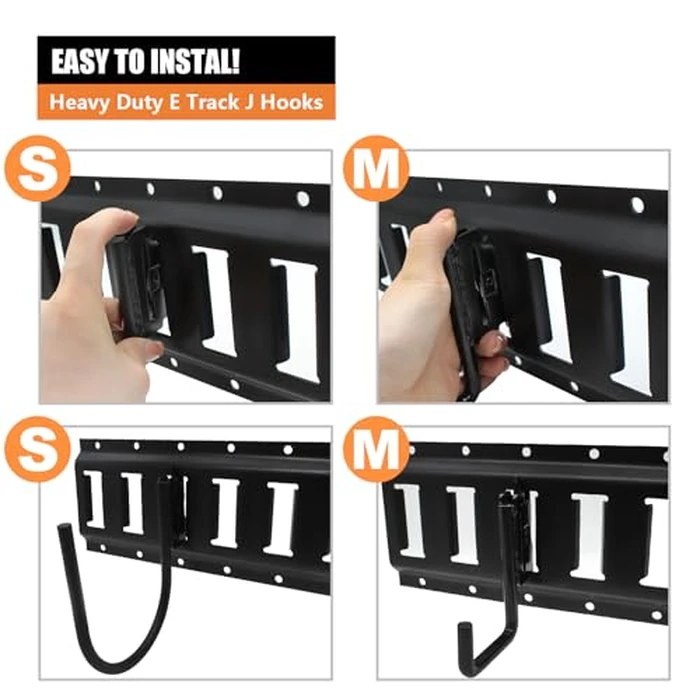 EASY TO INSTAL!
Heavy Duty E Track J Hooks

S

M

S

M