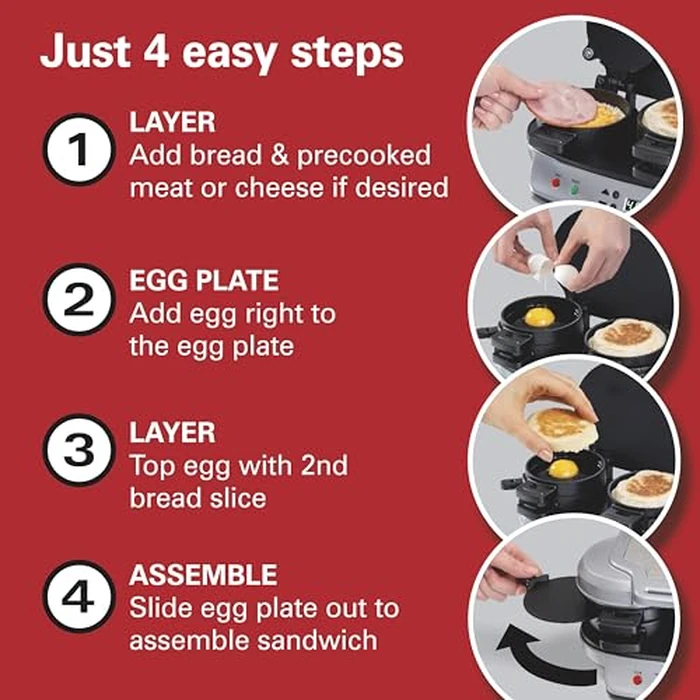 Just 4 easy steps

1 LAYER
Add bread & precooked meat or cheese if desired

2 EGG PLATE
Add egg right to the egg plate

3 LAYER
Top egg with 2nd bread slice

4 ASSEMBLE
Slide egg plate out to assemble sandwich