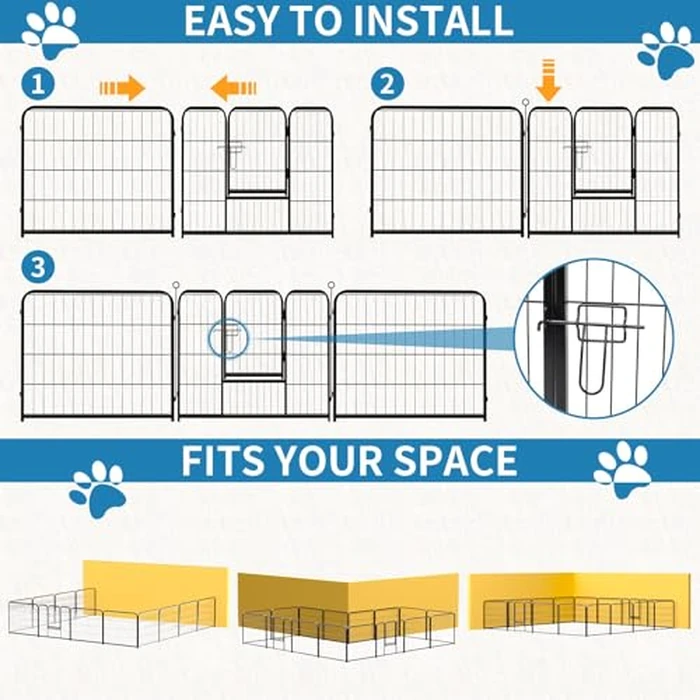 EASY TO INSTALL

1

2

3

FITS YOUR SPACE