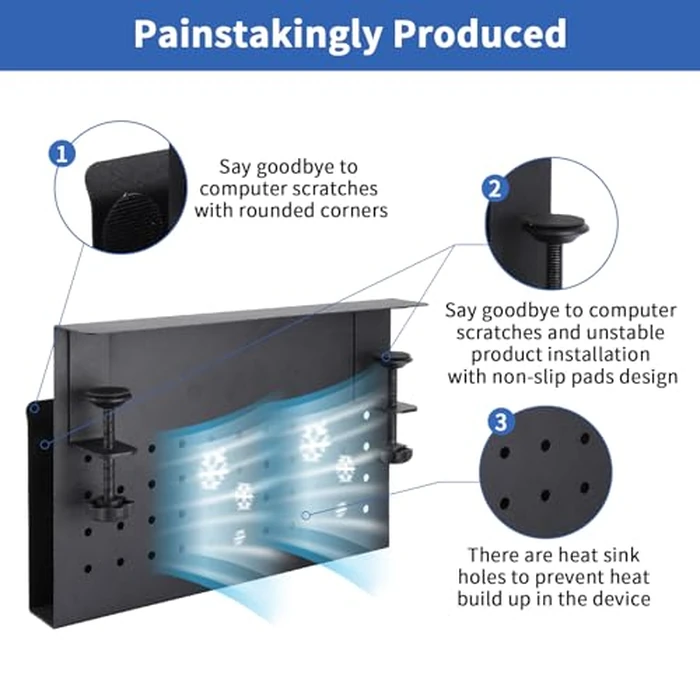 Painstakingly Produced

1

Say goodbye to computer scratches with rounded corners

2

Say goodbye to computer scratches and unstable product installation with non-slip pads design

3

There are heat sink holes to prevent heat build up in the device