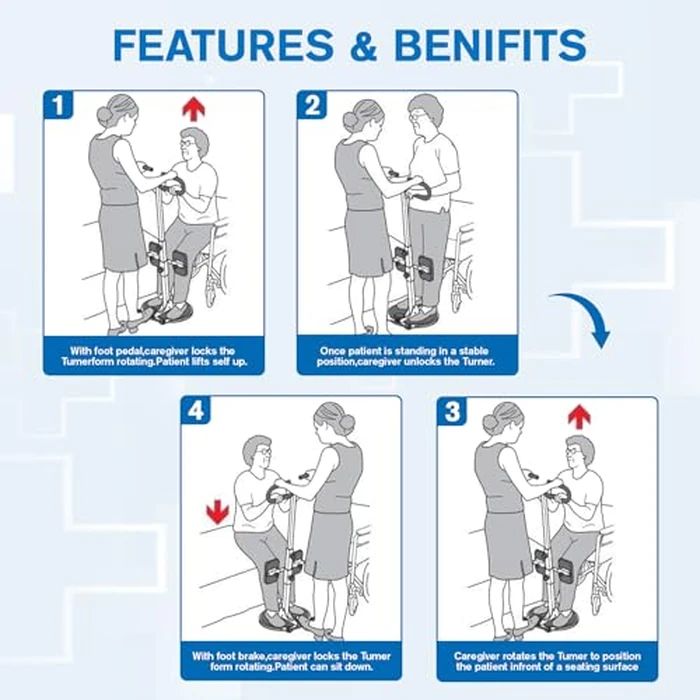 FEATURES & BENIFITS

1

With foot pedal,caregiver locks the Turnerform rotating.Patient lifts self up.

2

Once patient is standing in a stable position,caregiver unlocks the Turner.

4

With foot brake,caregiver locks the Turner form rotating.Patient can sit down.

3

Caregiver rotates the Turner to position the patient infront of a seating surface