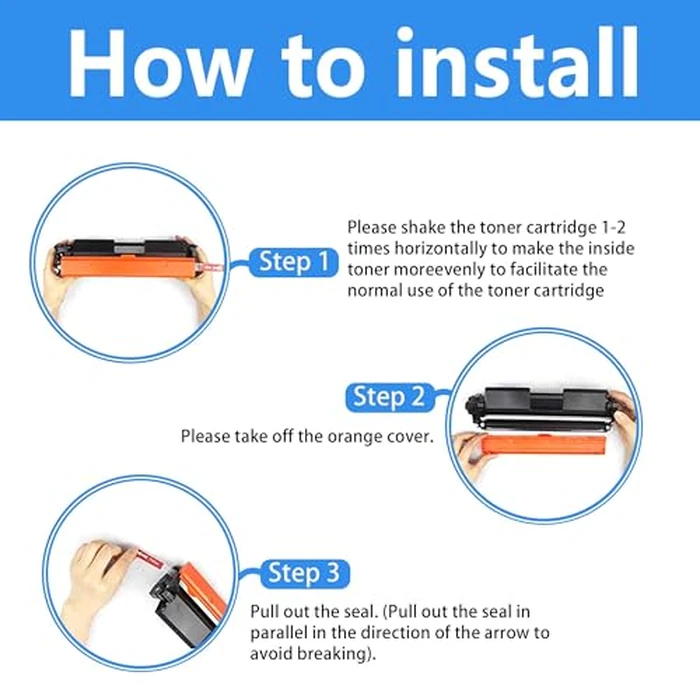 How to install

Step 1

Please shake the toner cartridge 1-2 times horizontally to make the inside toner moreevenly to facilitate the normal use of the toner cartridge

Step 2

Please take off the orange cover.

Step 3

Pull out the seal. (Pull out the seal in parallel in the direction of the arrow to avoid breaking).