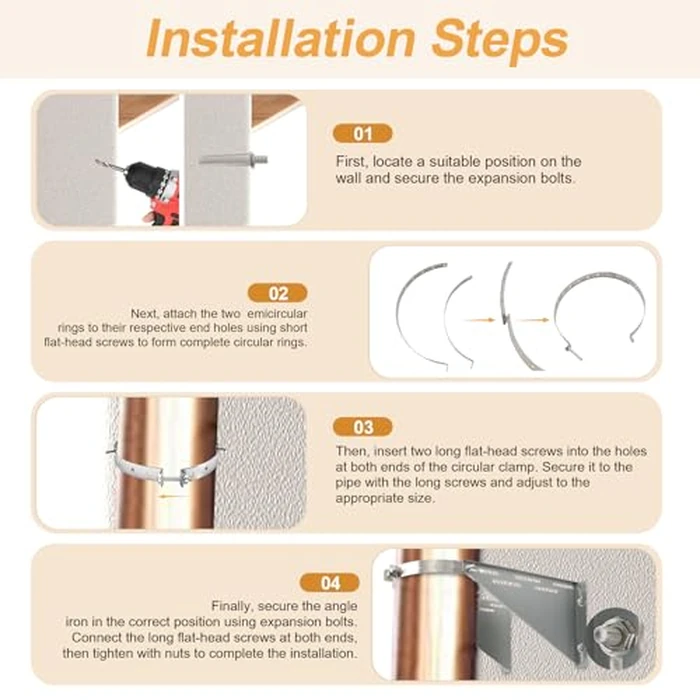 Installation Steps

01

First, locate a suitable position on the wall and secure the expansion bolts.

02

Next, attach the two emicircular rings to their respective end holes using short flat-head screws to form complete circular rings.

03

Then, insert two long flat-head screws into the holes at both ends of the circular clamp. Secure it to the pipe with the long screws and adjust to the appropriate size.

04

Finally, secure the angle iron in the correct position using expansion bolts. Connect the long flat-head screws at both ends, then tighten with nuts to complete the installation.