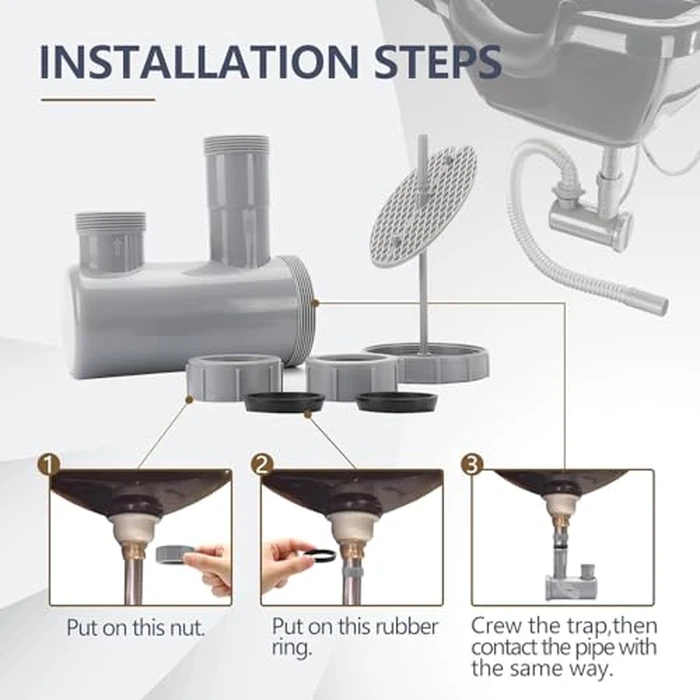 INSTALLATION STEPS

1
Put on this nut.

2
Put on this rubber ring.

3
Crew the trap,then contact the pipe with the same way.