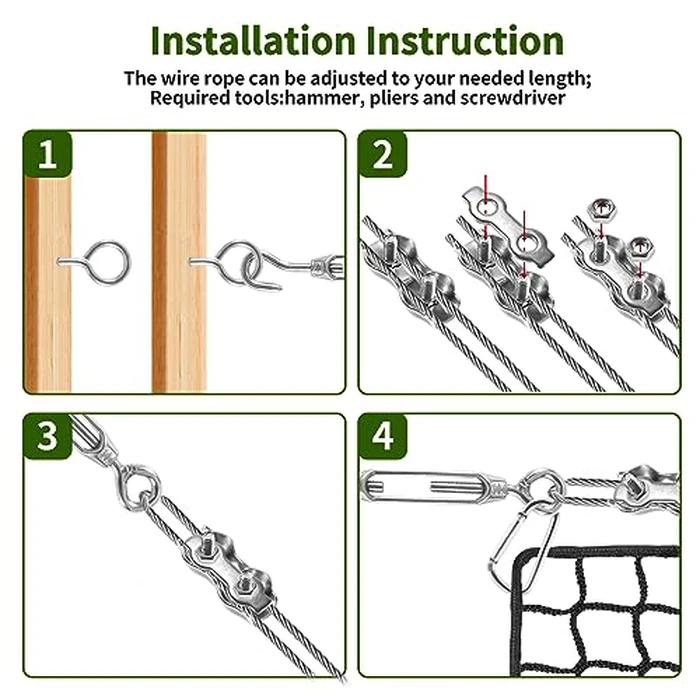 Installation Instruction

The wire rope can be adjusted to your needed length;
Required tools:hammer, pliers and screwdriver

1

2

3

4