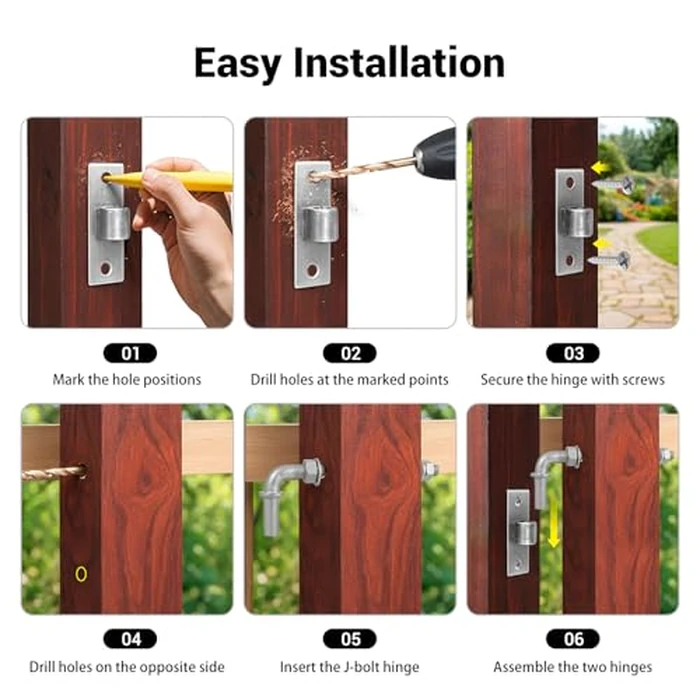 Easy Installation

01
Mark the hole positions

02
Drill holes at the marked points

03
Secure the hinge with screws

04
Drill holes on the opposite side

05
Insert the J-bolt hinge

06
Assemble the two hinges