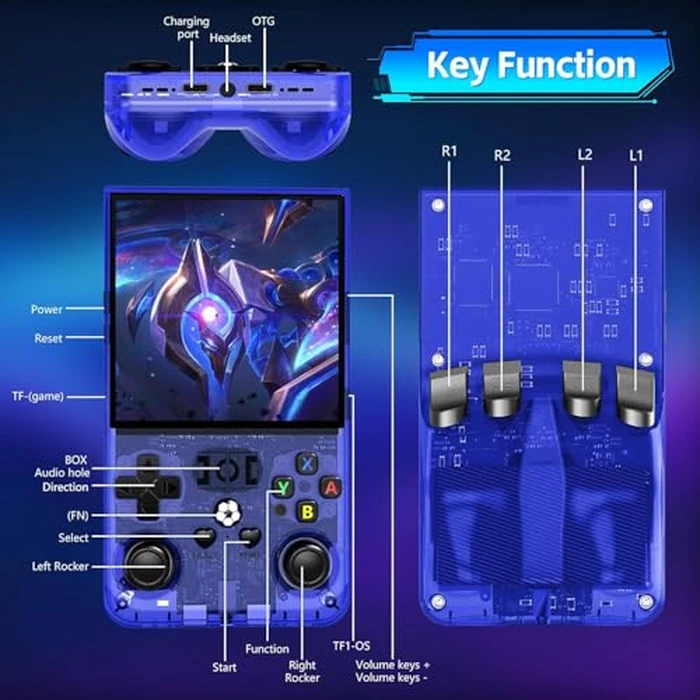 Charging port
Headset
OTG

Key Function

R1
R2
L2
L1

Power
Reset
TF-(game)
BOX
Audio hole
Direction
(FN)
Select
Left Rocker

X
Y
A
B

Start
Function
Right Rocker
TF1-OS
Volume keys +
Volume keys -