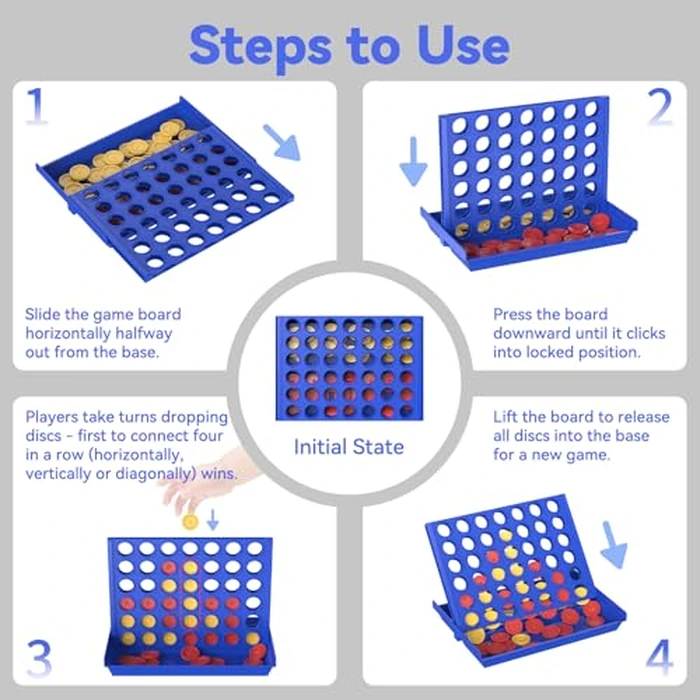 Steps to Use

1

Slide the game board horizontally halfway out from the base.

2

Press the board downward until it clicks into locked position.

Initial State

Players take turns dropping discs - first to connect four in a row (horizontally, vertically or diagonally) wins.

3

Lift the board to release all discs into the base for a new game.

4