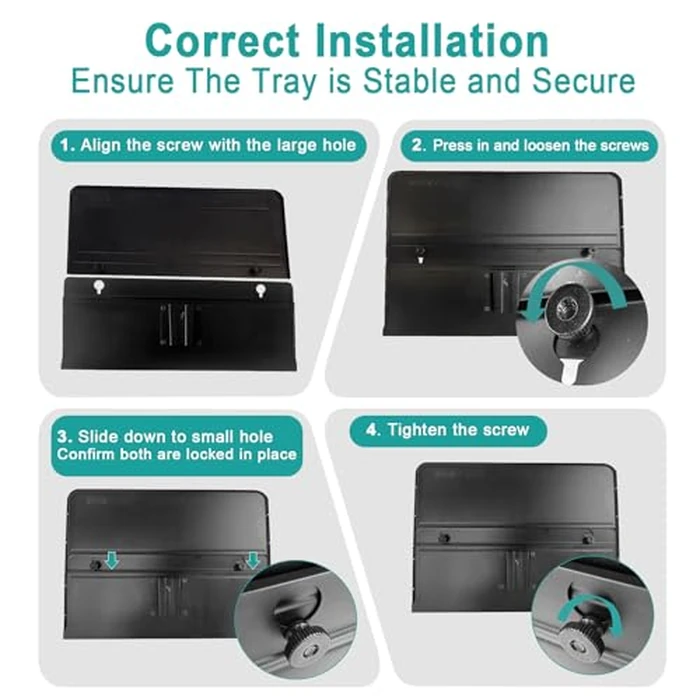 Correct Installation
Ensure The Tray is Stable and Secure

1. Align the screw with the large hole

2. Press in and loosen the screws

3. Slide down to small hole
Confirm both are locked in place

4. Tighten the screw