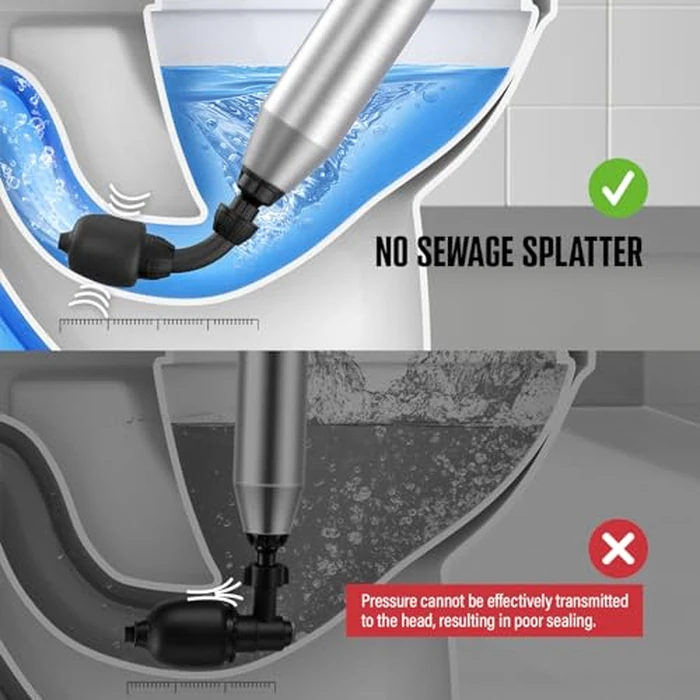 NO SEWAGE SPLATTER

Pressure cannot be effectively transmitted to the head, resulting in poor sealing.