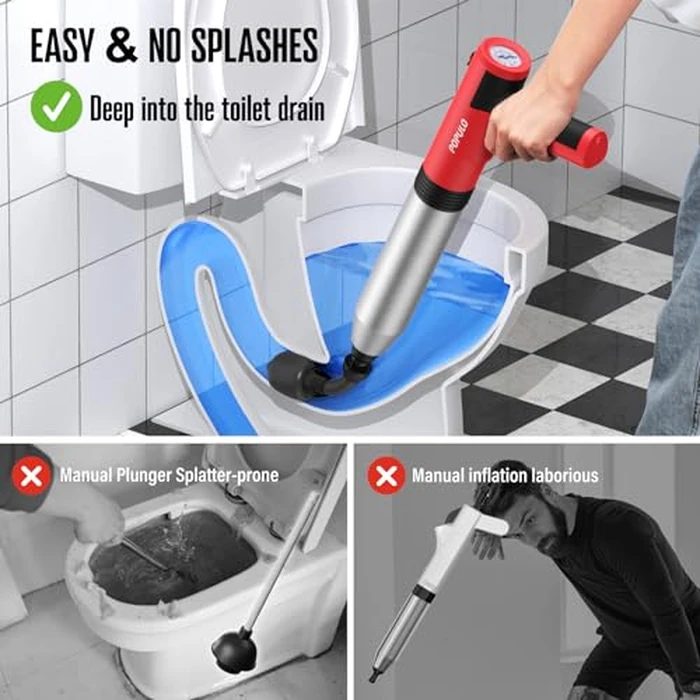 EASY & NO SPLASHES

Deep into the toilet drain

POPULO

Manual Plunger Splatter-prone

Manual inflation laborious