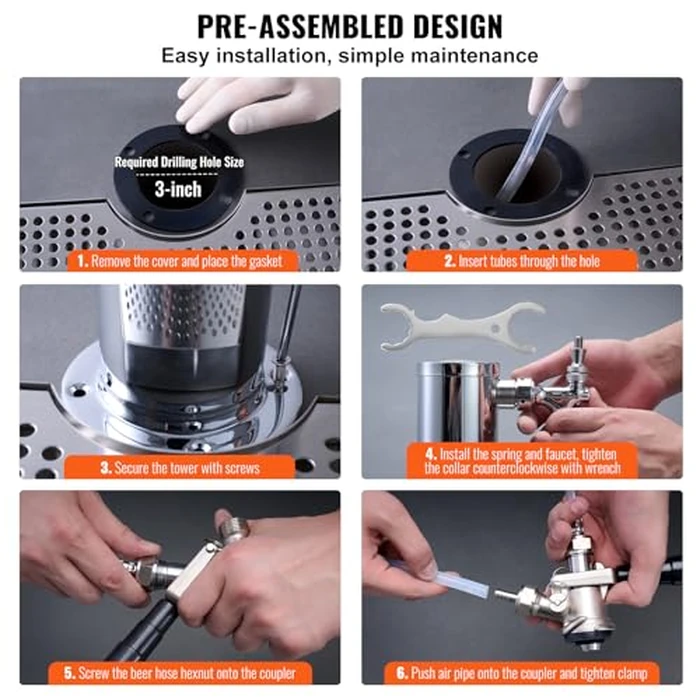 PRE-ASSEMBLED DESIGN
Easy installation, simple maintenance

Required Drilling Hole Size
3-inch

1. Remove the cover and place the gasket

2. Insert tubes through the hole

3. Secure the tower with screws

4. Install the spring and faucet, tighten the collar counterclockwise with wrench

5. Screw the beer hose hexnut onto the coupler

6. Push air pipe onto the coupler and tighten clamp