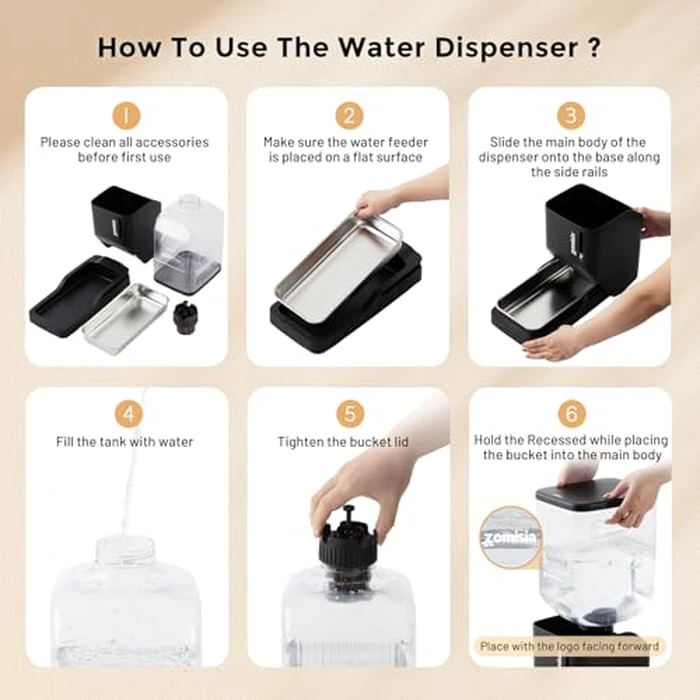 How To Use The Water Dispenser ?

1
Please clean all accessories before first use

2
Make sure the water feeder is placed on a flat surface

3
Slide the main body of the dispenser onto the base along the side rails

4
Fill the tank with water

5
Tighten the bucket lid

6
Hold the Recessed while placing the bucket into the main body

zomisia

Place with the logo facing forward