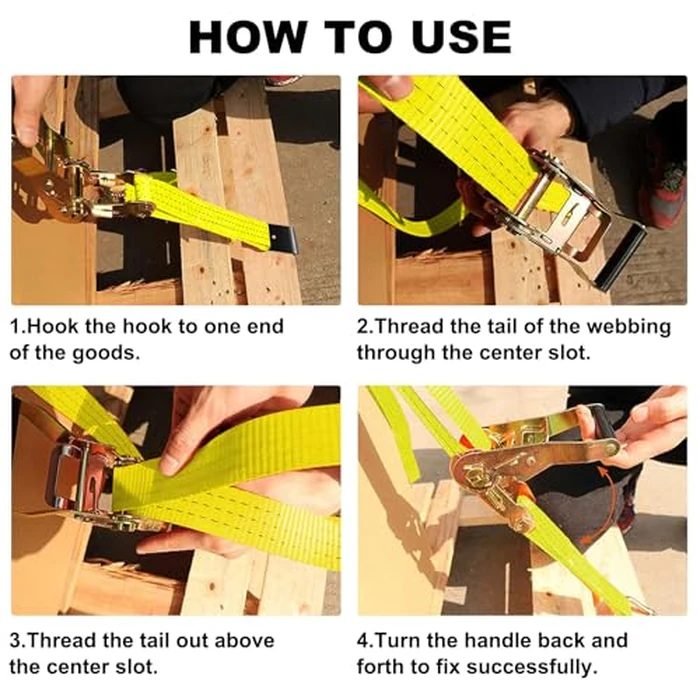 HOW TO USE

1.Hook the hook to one end of the goods.

2.Thread the tail of the webbing through the center slot.

3.Thread the tail out above the center slot.

4.Turn the handle back and forth to fix successfully.