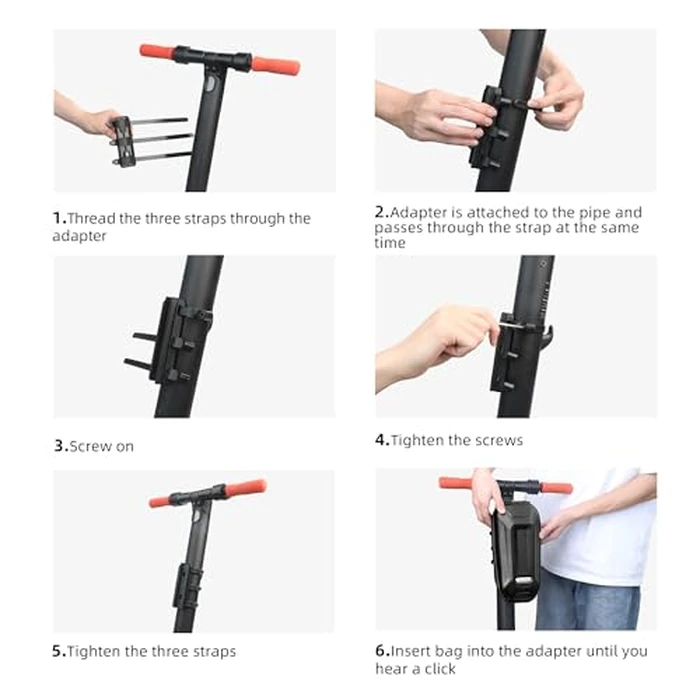 1.Thread the three straps through the adapter

2.Adapter is attached to the pipe and passes through the strap at the same time

3.Screw on

4.Tighten the screws

5.Tighten the three straps

6.Insert bag into the adapter until you hear a click