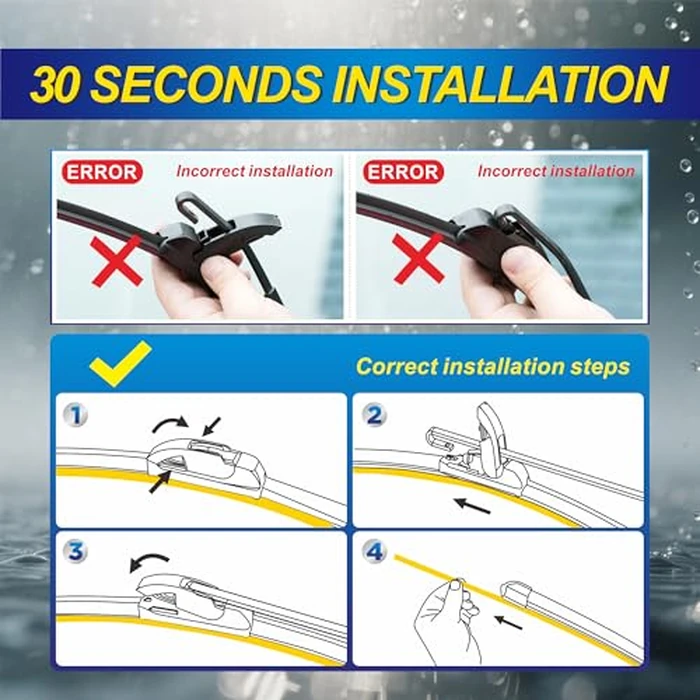 30 SECONDS INSTALLATION

ERROR Incorrect installation

ERROR Incorrect installation

Correct installation steps

1

2

3

4