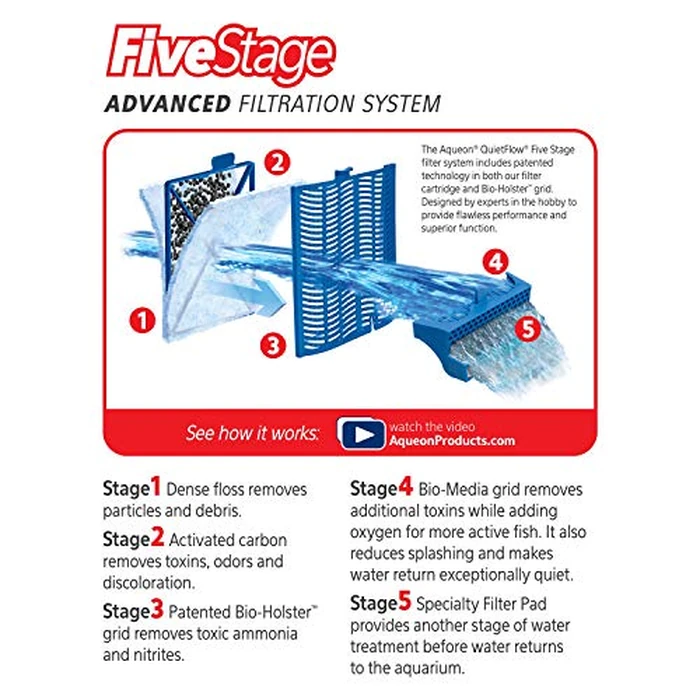 FiveStage

ADVANCED FILTRATION SYSTEM

The Aqueon® QuietFlow® Five Stage filter system includes patented technology in both our filter cartridge and Bio-Holster™ grid. Designed by experts in the hobby to provide flawless performance and superior function.

2

4

1

3

5

See how it works: watch the video AqueonProducts.com

Stage1 Dense floss removes particles and debris.

Stage2 Activated carbon removes toxins, odors and discoloration.

Stage3 Patented Bio-Holster™ grid removes toxic ammonia and nitrites.

Stage4 Bio-Media grid removes additional toxins while adding oxygen for more active fish. It also reduces splashing and makes water return exceptionally quiet.

Stage5 Specialty Filter Pad provides another stage of water treatment before water returns to the aquarium.