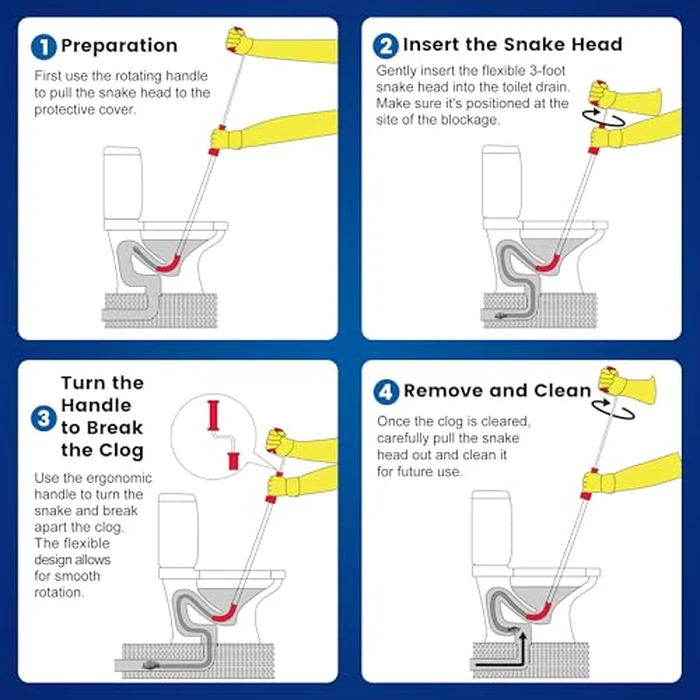 1 Preparation

First use the rotating handle to pull the snake head to the protective cover.

2 Insert the Snake Head

Gently insert the flexible 3-foot snake head into the toilet drain. Make sure it's positioned at the site of the blockage.

3 Turn the Handle to Break the Clog

Use the ergonomic handle to turn the snake and break apart the clog. The flexible design allows for smooth rotation.

4 Remove and Clean

Once the clog is cleared, carefully pull the snake head out and clean it for future use.