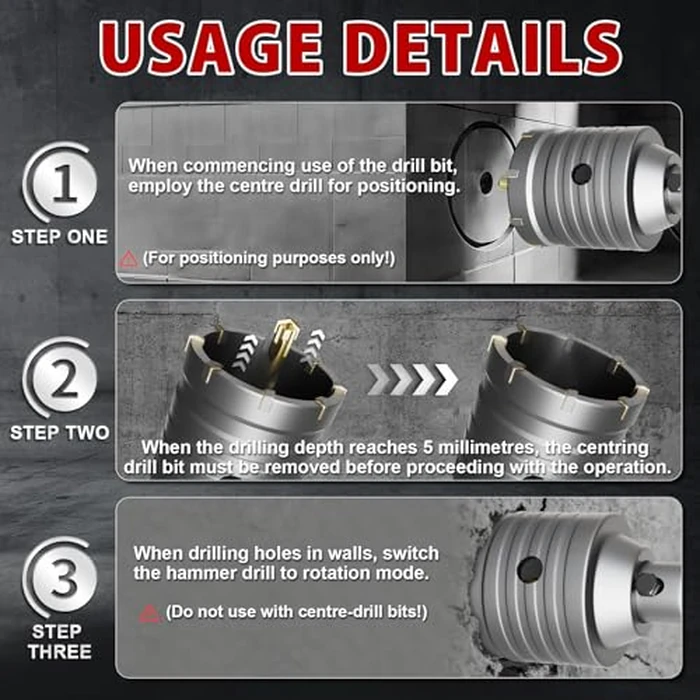 USAGE DETAILS

1
STEP ONE

When commencing use of the drill bit, employ the centre drill for positioning.

(For positioning purposes only!)

2
STEP TWO

When the drilling depth reaches 5 millimetres, the centring drill bit must be removed before proceeding with the operation.

3
STEP THREE

When drilling holes in walls, switch the hammer drill to rotation mode.

(Do not use with centre-drill bits!)