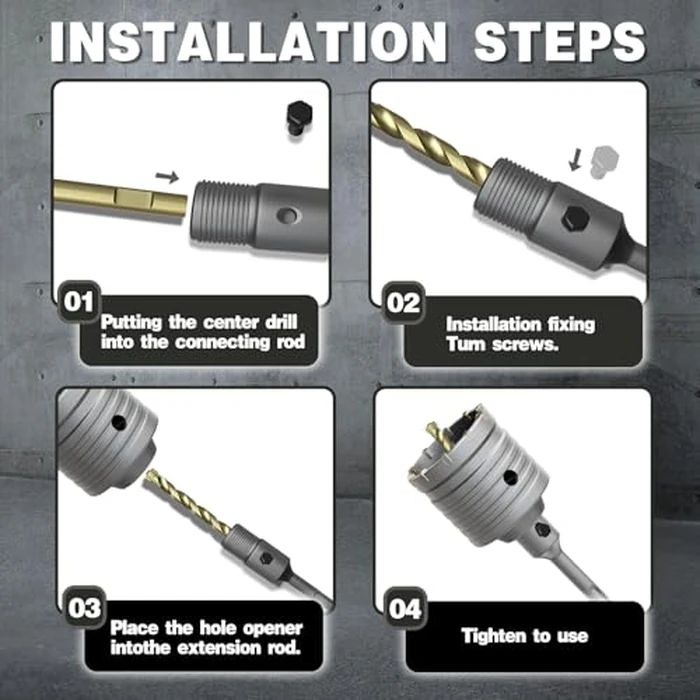 INSTALLATION STEPS

01
Putting the center drill into the connecting rod

02
Installation fixing Turn screws.

03
Place the hole opener intothe extension rod.

04
Tighten to use