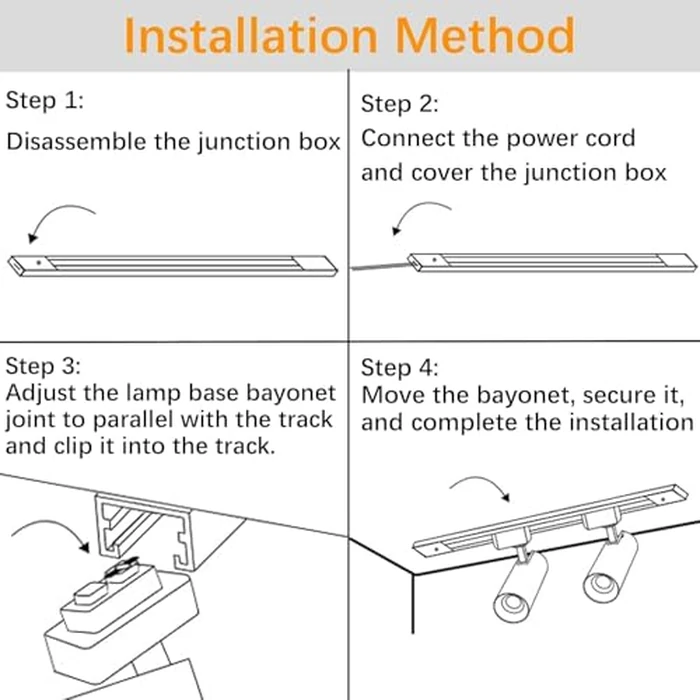 Installation Method

Step 1:
Disassemble the junction box

Step 2:
Connect the power cord and cover the junction box

Step 3:
Adjust the lamp base bayonet joint to parallel with the track and clip it into the track.

Step 4:
Move the bayonet, secure it, and complete the installation