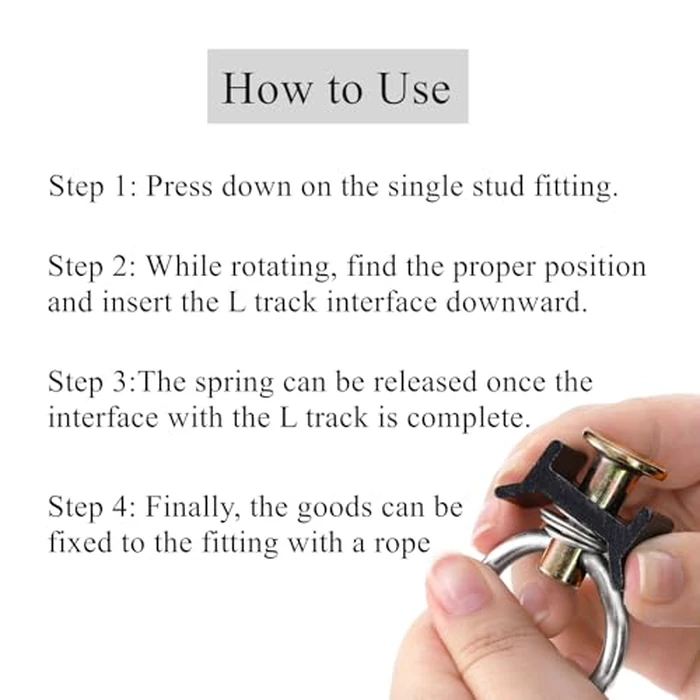 How to Use

Step 1: Press down on the single stud fitting.

Step 2: While rotating, find the proper position and insert the L track interface downward.

Step 3:The spring can be released once the interface with the L track is complete.

Step 4: Finally, the goods can be fixed to the fitting with a rope