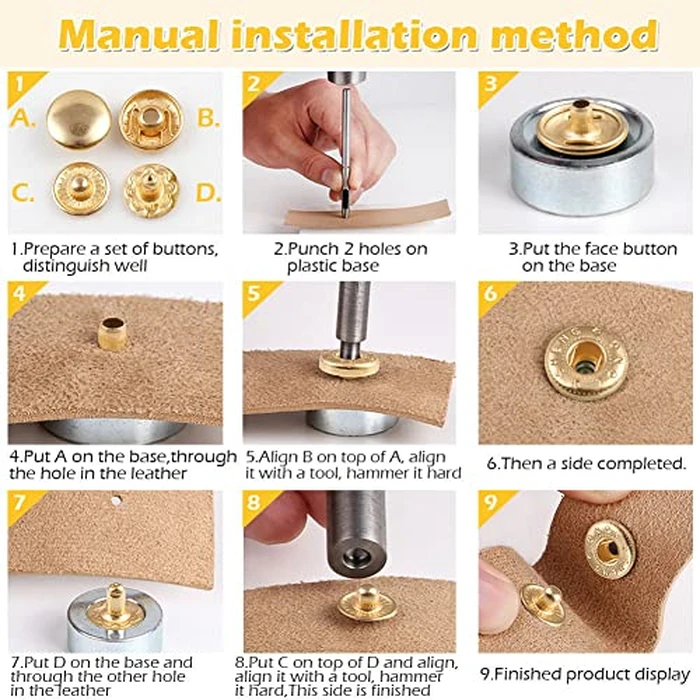 Manual installation method

1

A.

B.

C.

D.

1.Prepare a set of buttons, distinguish well

2

2.Punch 2 holes on plastic base

3

3.Put the face button on the base

4

4.Put A on the base,through the hole in the leather

5

5.Align B on top of A, align it with a tool, hammer it hard

6

6.Then a side completed.

7

7.Put D on the base and through the other hole in the leather

8

8.Put C on top of D and align, align it with a tool, hammer it hard,This side is finished

9

9.Finished product display