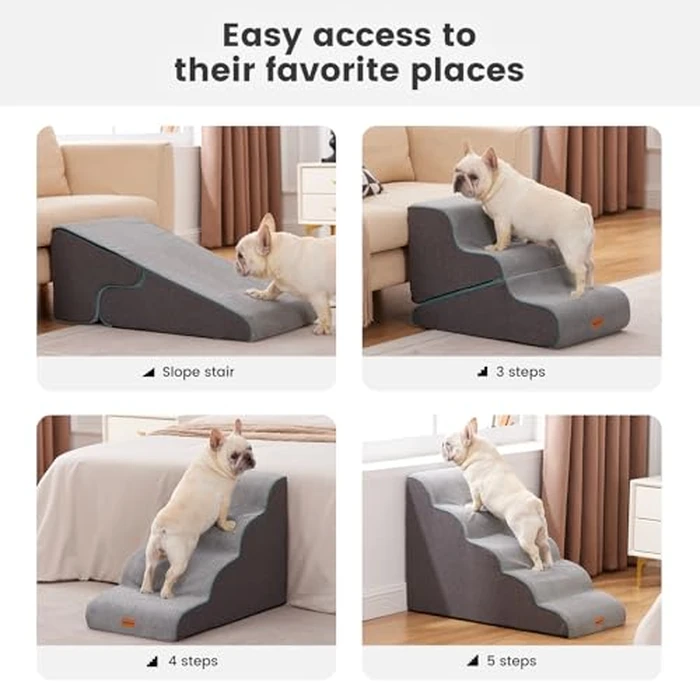 Easy access to their favorite places

Slope stair

3 steps

4 steps

5 steps