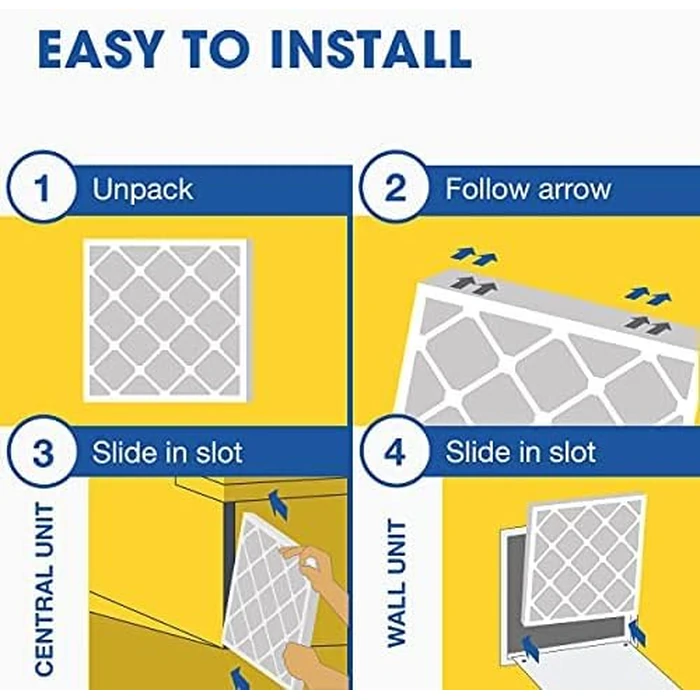 EASY TO INSTALL

1 Unpack

2 Follow arrow

3 Slide in slot

CENTRAL UNIT

4 Slide in slot

WALL UNIT