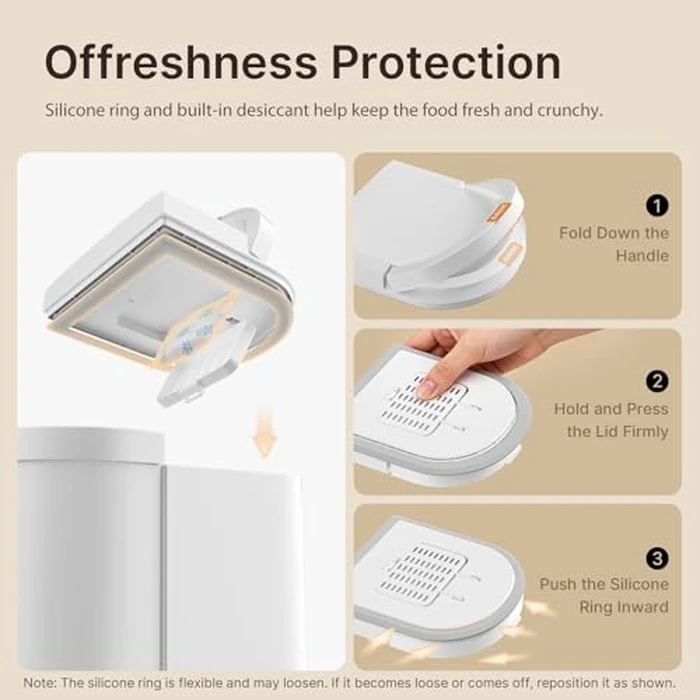 Offreshness Protection

Silicone ring and built-in desiccant help keep the food fresh and crunchy.

1
Fold Down the Handle

2
Hold and Press the Lid Firmly

3
Push the Silicone Ring Inward

Note: The silicone ring is flexible and may loosen. If it becomes loose or comes off, reposition it as shown.