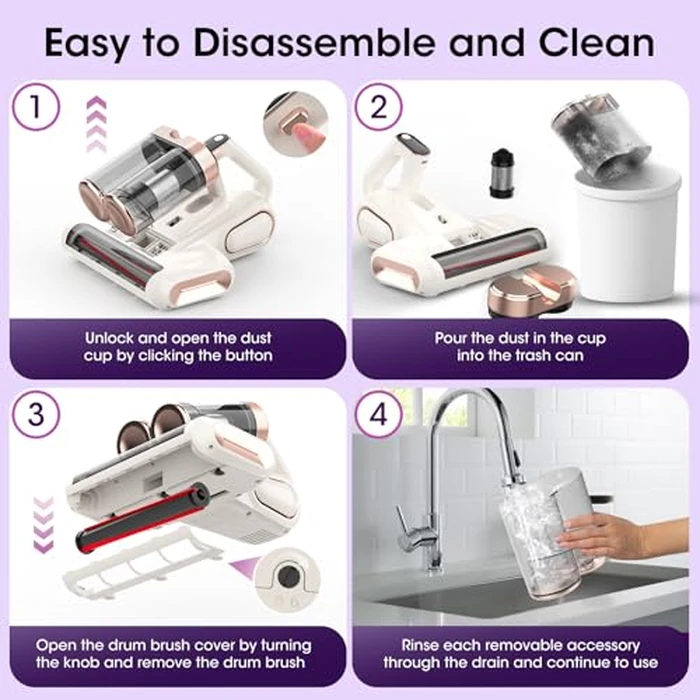 Easy to Disassemble and Clean

1

Unlock and open the dust cup by clicking the button

2

Pour the dust in the cup into the trash can

3

Open the drum brush cover by turning the knob and remove the drum brush

4

Rinse each removable accessory through the drain and continue to use