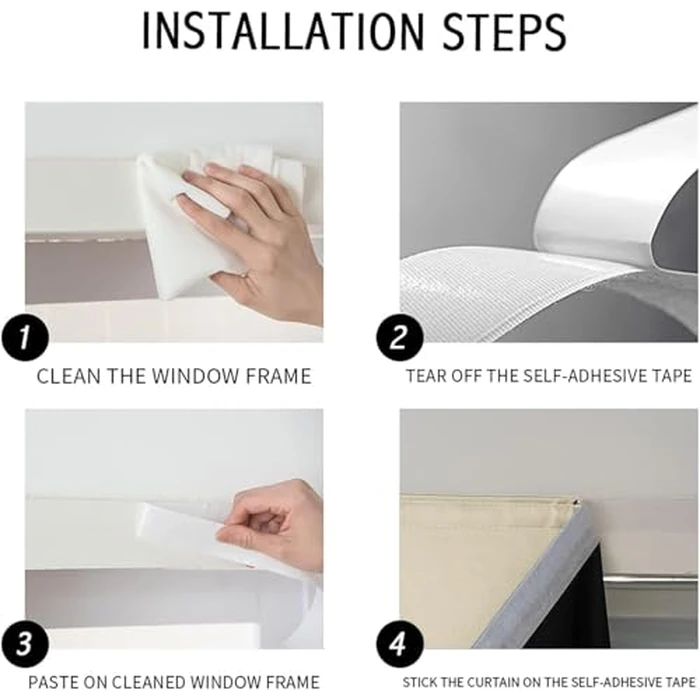 INSTALLATION STEPS

1
CLEAN THE WINDOW FRAME

2
TEAR OFF THE SELF-ADHESIVE TAPE

3
PASTE ON CLEANED WINDOW FRAME

4
STICK THE CURTAIN ON THE SELF-ADHESIVE TAPE