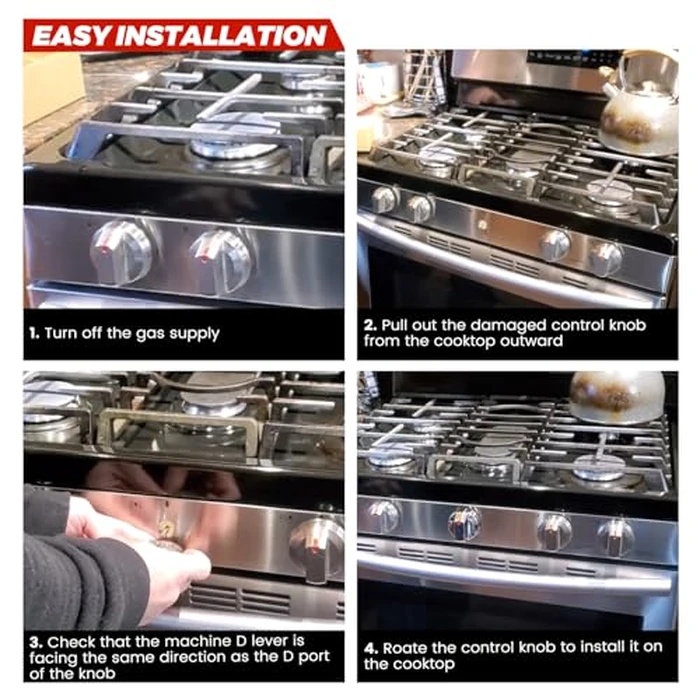 EASY INSTALLATION

1. Turn off the gas supply

2. Pull out the damaged control knob from the cooktop outward

3. Check that the machine D lever is facing the same direction as the D port of the knob

4. Roate the control knob to install it on the cooktop