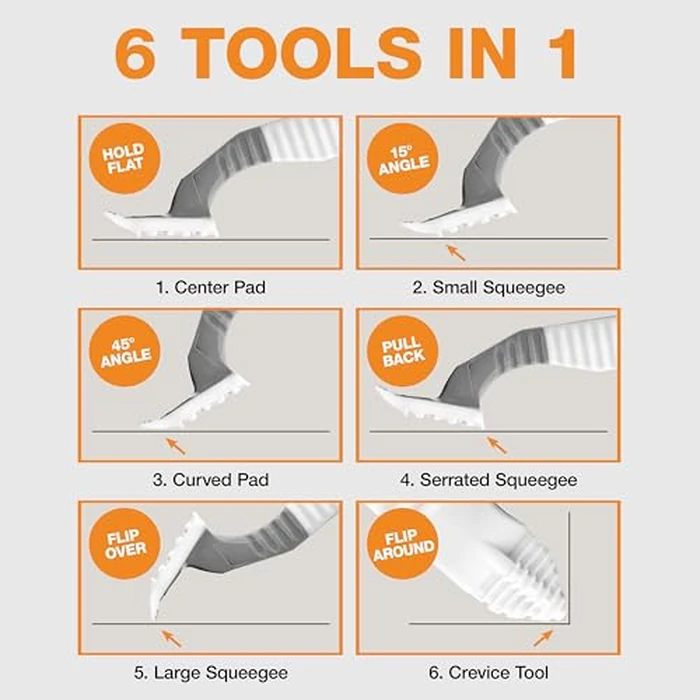 6 TOOLS IN 1

HOLD FLAT

1. Center Pad

15° ANGLE

2. Small Squeegee

45° ANGLE

3. Curved Pad

PULL BACK

4. Serrated Squeegee

FLIP OVER

5. Large Squeegee

FLIP AROUND

6. Crevice Tool