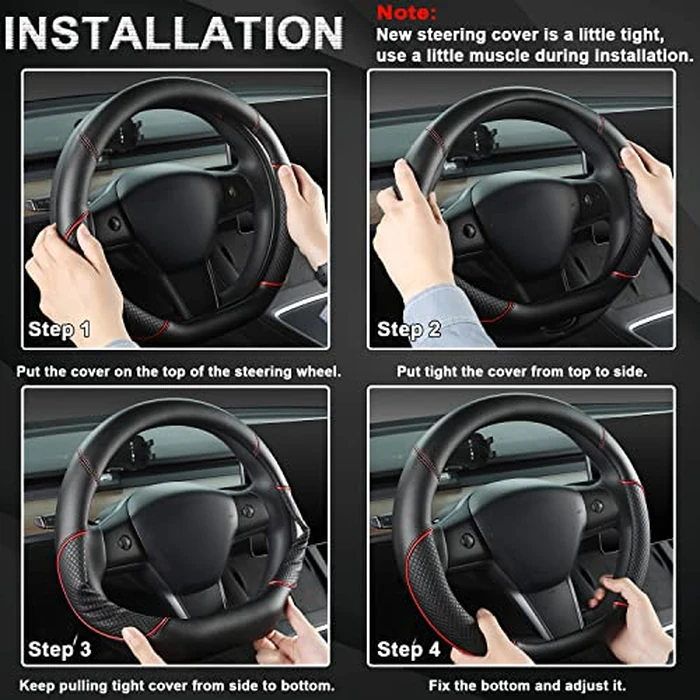 INSTALLATION

Note:
New steering cover is a little tight, use a little muscle during installation.

Step 1

Put the cover on the top of the steering wheel.

Step 2

Put tight the cover from top to side.

Step 3

Keep pulling tight cover from side to bottom.

Step 4

Fix the bottom and adjust it.