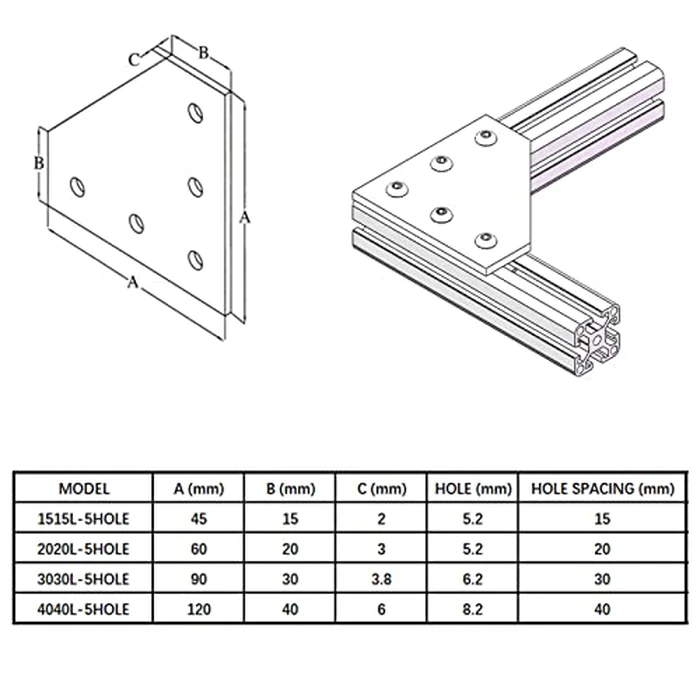 C B
B
A
A

| MODEL | A (mm) | B (mm) | C (mm) | HOLE (mm) | HOLE SPACING (mm) |
|---|---|---|---|---|---|
| 1515L-5HOLE | 45 | 15 | 2 | 5.2 | 15 |
| 2020L-5HOLE | 60 | 20 | 3 | 5.2 | 20 |
| 3030L-5HOLE | 90 | 30 | 3.8 | 6.2 | 30 |
| 4040L-5HOLE | 120 | 40 | 6 | 8.2 | 40 |