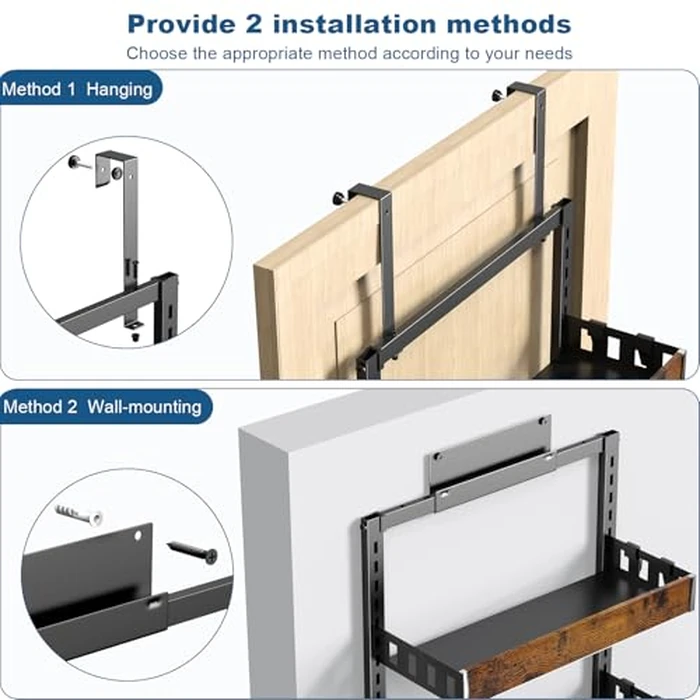 Provide 2 installation methods

Choose the appropriate method according to your needs

Method 1 Hanging

Method 2 Wall-mounting