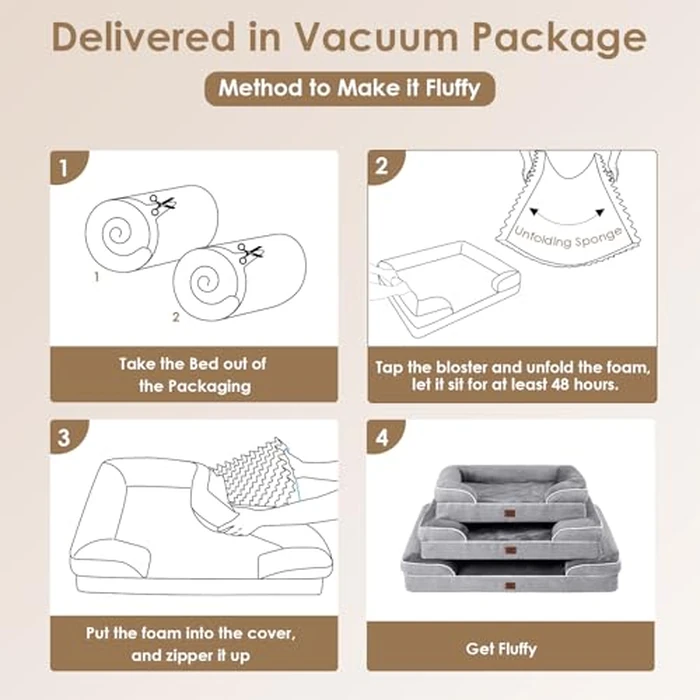 Delivered in Vacuum Package

Method to Make it Fluffy

1

1

2

Take the Bed out of the Packaging

2

Unfolding Sponge

Tap the bloster and unfold the foam, let it sit for at least 48 hours.

3

Put the foam into the cover, and zipper it up

4

Get Fluffy