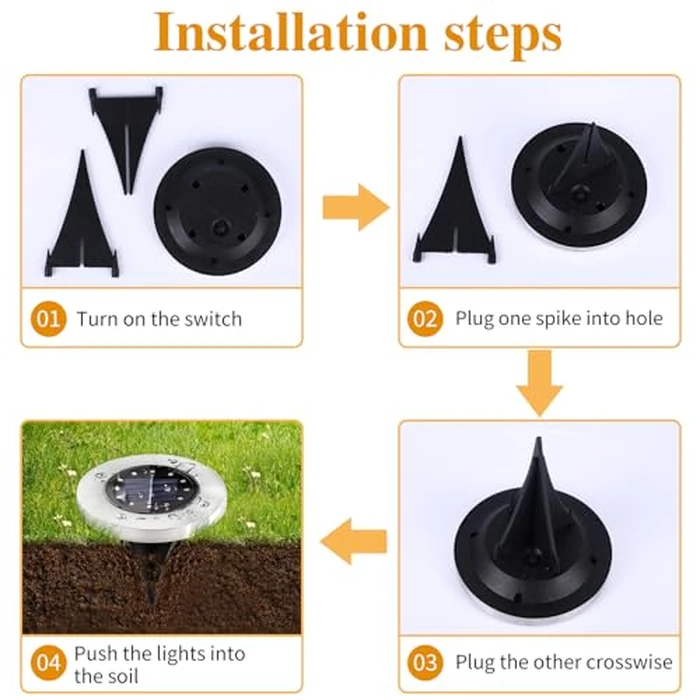 Installation steps

01 Turn on the switch

02 Plug one spike into hole

03 Plug the other crosswise

04 Push the lights into the soil