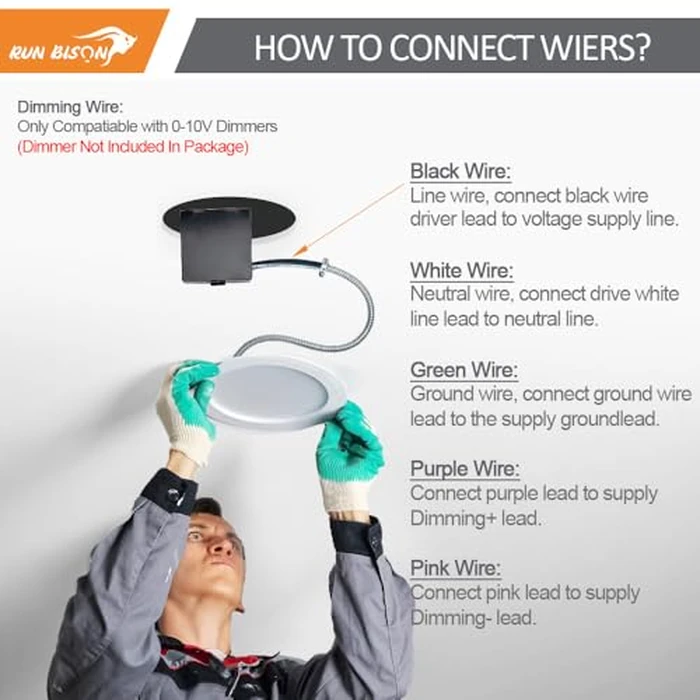 RUN BISON

HOW TO CONNECT WIERS?

Dimming Wire:
Only Compatiable with 0-10V Dimmers
(Dimmer Not Included In Package)

Black Wire:
Line wire, connect black wire driver lead to voltage supply line.

White Wire:
Neutral wire, connect drive white line lead to neutral line.

Green Wire:
Ground wire, connect ground wire lead to the supply groundlead.

Purple Wire:
Connect purple lead to supply Dimming+ lead.

Pink Wire:
Connect pink lead to supply Dimming- lead.