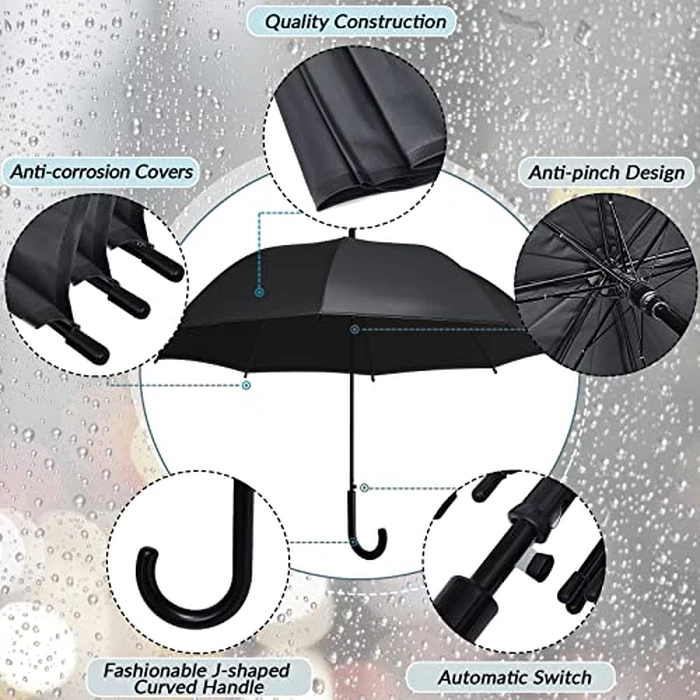 Quality Construction

Anti-corrosion Covers

Anti-pinch Design

Fashionable J-shaped Curved Handle

Automatic Switch