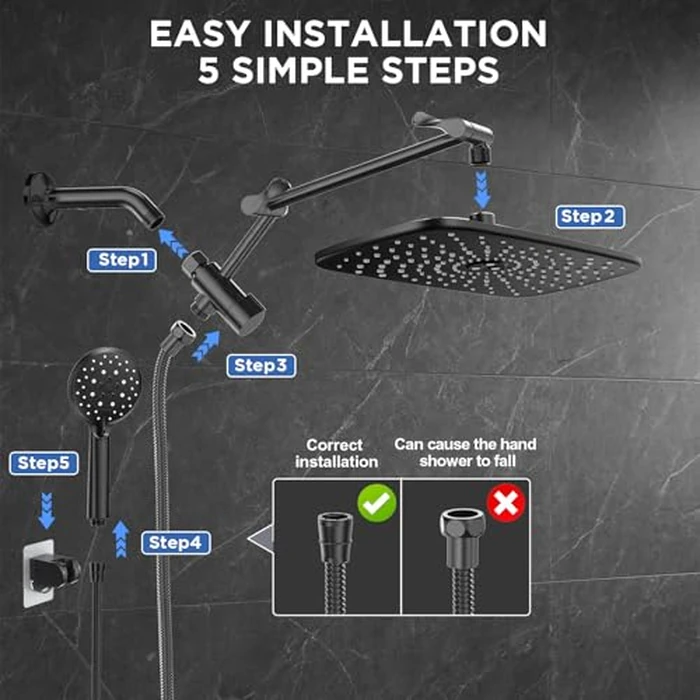 EASY INSTALLATION
5 SIMPLE STEPS

Step1

Step2

Step3

Step5

Step4

Correct installation

Can cause the hand shower to fall