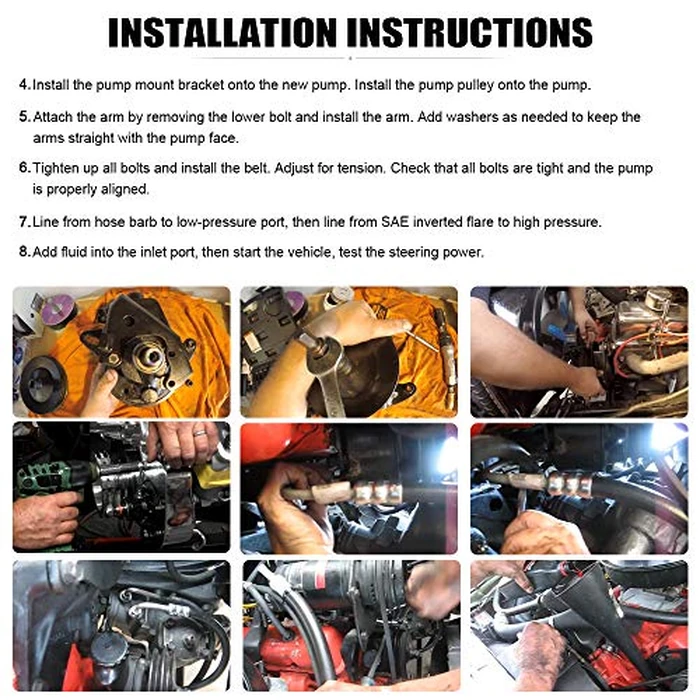 INSTALLATION INSTRUCTIONS

4. Install the pump mount bracket onto the new pump. Install the pump pulley onto the pump.

5. Attach the arm by removing the lower bolt and install the arm. Add washers as needed to keep the arms straight with the pump face.

6. Tighten up all bolts and install the belt. Adjust for tension. Check that all bolts are tight and the pump is properly aligned.

7. Line from hose barb to low-pressure port, then line from SAE inverted flare to high pressure.

8. Add fluid into the inlet port, then start the vehicle, test the steering power.